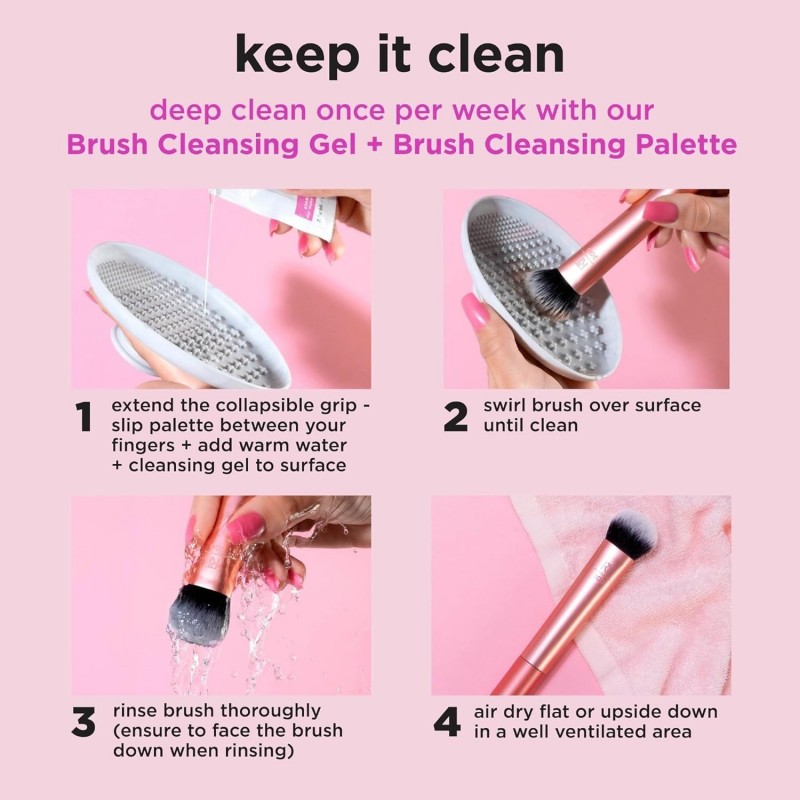 keep it clean

deep clean once per week with our
Brush Cleansing Gel + Brush Cleansing Palette

1 extend the collapsible grip - slip palette between your fingers + add warm water + cleansing gel to surface

2 swirl brush over surface until clean

3 rinse brush thoroughly (ensure to face the brush down when rinsing)

4 air dry flat or upside down in a well ventilated area