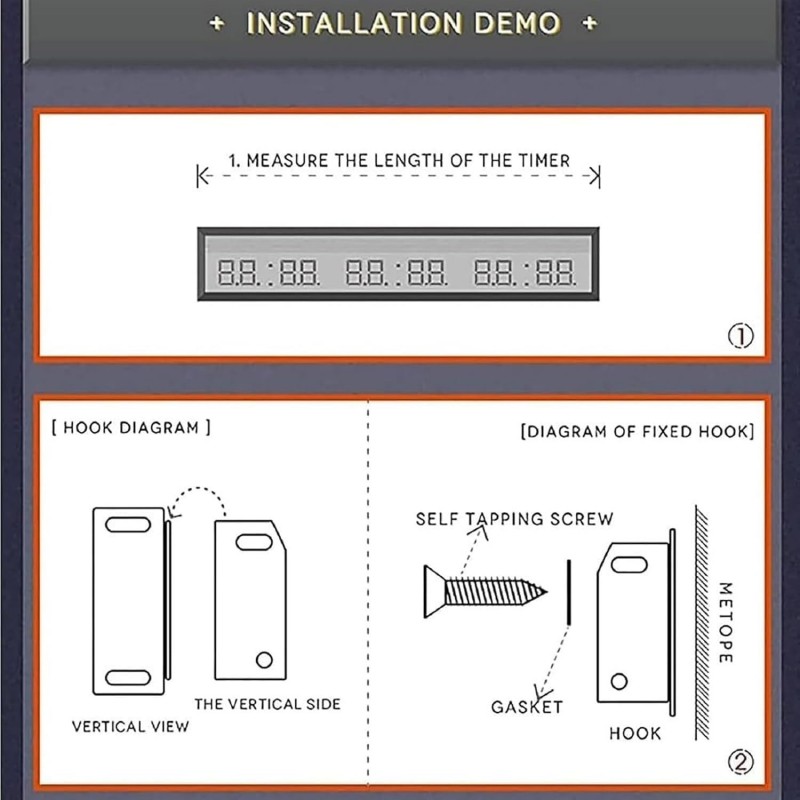 + INSTALLATION DEMO +

1. MEASURE THE LENGTH OF THE TIMER

88:88 88:88 88:88

①

[ HOOK DIAGRAM ]

VERTICAL VIEW

THE VERTICAL SIDE

[DIAGRAM OF FIXED HOOK]

SELF TAPPING SCREW

GASKET

HOOK

METOPE

②